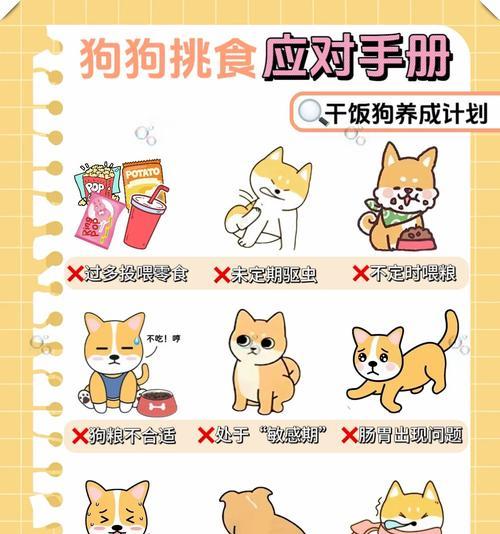 狗狗挑食应对手册

干饭狗养成计划

POP

POTATO

Ring Pop

❌过多投喂零食 ❌未定期驱虫 ❌不定时喂粮

不吃！哼

❌狗粮不合适 ❌处于“敏感期” ❌肠胃出现问题