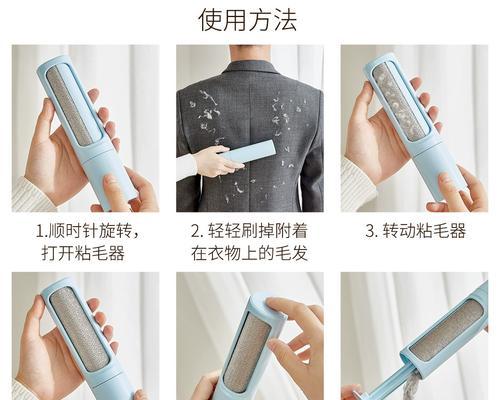 使用方法

1.顺时针旋转，打开粘毛器

2. 轻轻刷掉附着在衣物上的毛发

3. 转动粘毛器