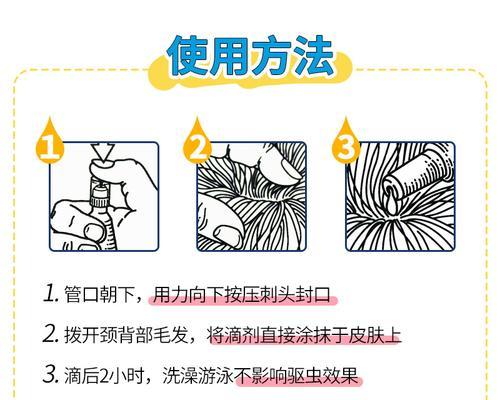 使用方法

1

2

3

1. 管口朝下，用力向下按压刺头封口

2. 拨开颈背部毛发，将滴剂直接涂抹于皮肤上

3. 滴后2小时，洗澡游泳不影响驱虫效果