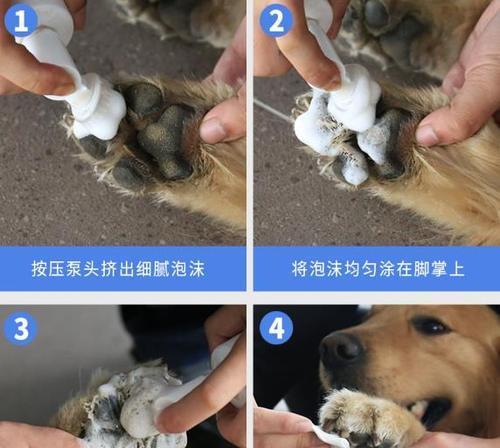 1

按压泵头挤出细腻泡沫

2

将泡沫均匀涂在脚掌上

3

4