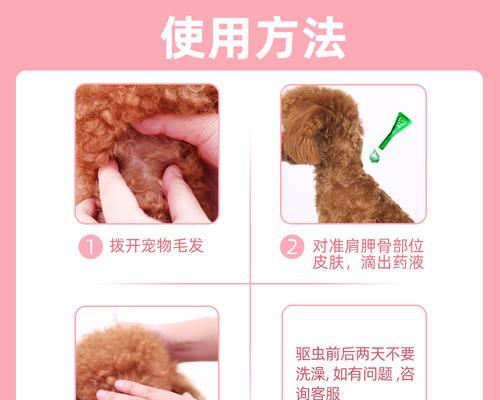 使用方法

1 拨开宠物毛发

2 对准肩胛骨部位皮肤，滴出药液

驱虫前后两天不要洗澡, 如有问题 ,咨询客服