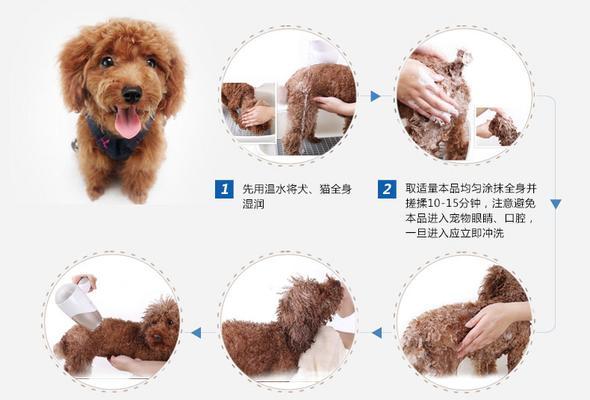 1 先用温水将犬、猫全身湿润

2 取适量本品均匀涂抹全身并搓揉10-15分钟，注意避免本品进入宠物眼睛、口腔，一旦进入应立即冲洗