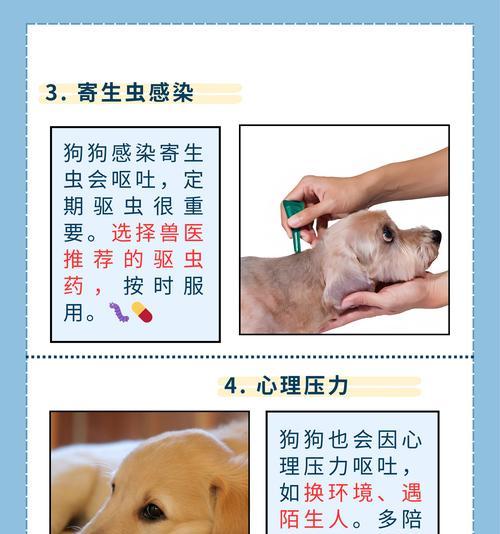 3. 寄生虫感染

狗狗感染寄生虫会呕吐，定期驱虫很重要。选择兽医推荐的驱虫药，按时服用。

4. 心理压力

狗狗也会因心理压力呕吐，如换环境、遇陌生人。多陪